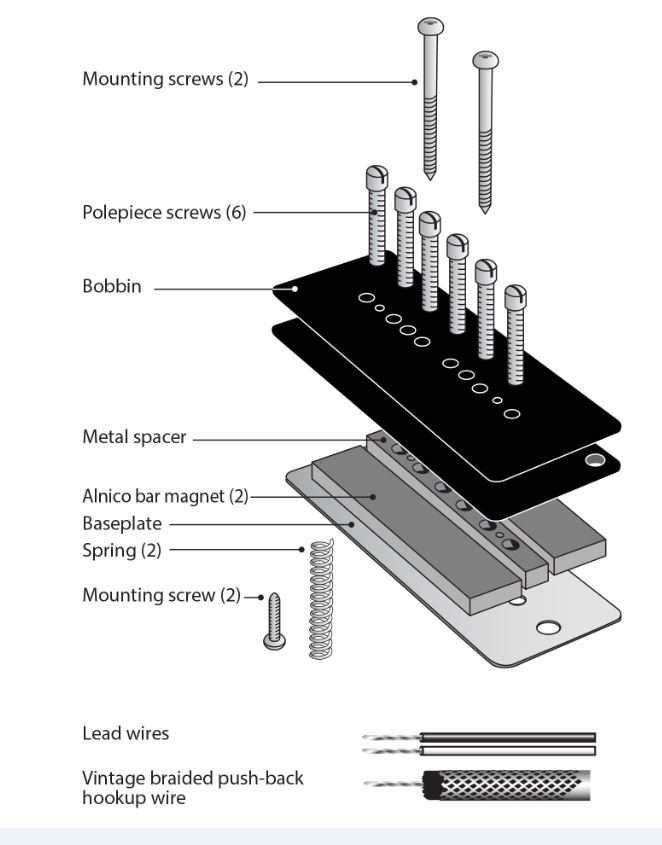 Mounting screws (2)

Polepiece screws (6)

Bobbin

Metal spacer

Alnico bar magnet (2)

Baseplate

Spring (2)

Mounting screw (2)

Lead wires

Vintage braided push-back hookup wire