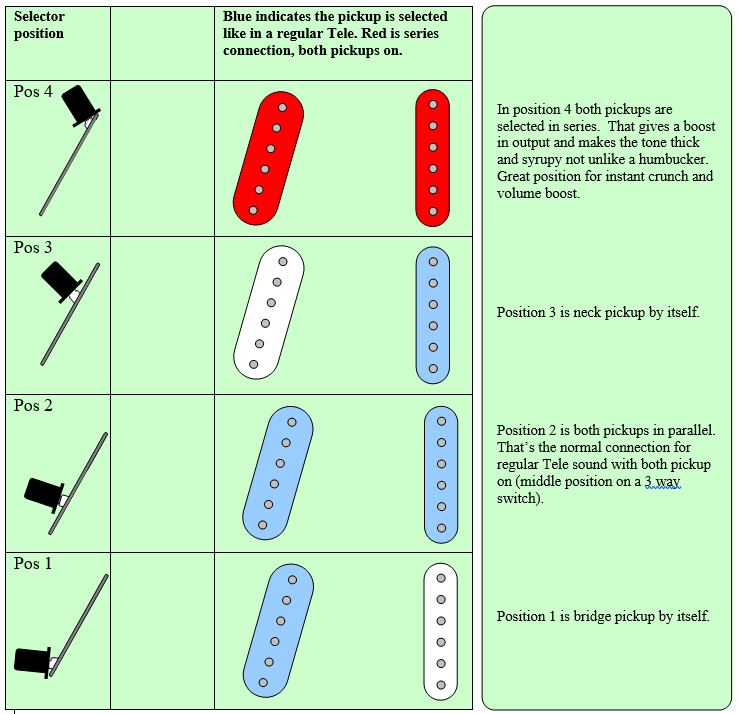 | Selector position | | Blue indicates the pickup is selected like in a regular Tele. Red is series connection, both pickups on. |
|---|---|---|
| Pos 4 | | |
| Pos 3 | | |
| Pos 2 | | |
| Pos 1 | | |

In position 4 both pickups are selected in series. That gives a boost in output and makes the tone thick and syrupy not unlike a humbucker. Great position for instant crunch and volume boost.

Position 3 is neck pickup by itself.

Position 2 is both pickups in parallel. That's the normal connection for regular Tele sound with both pickup on (middle position on a 3 way switch).

Position 1 is bridge pickup by itself.